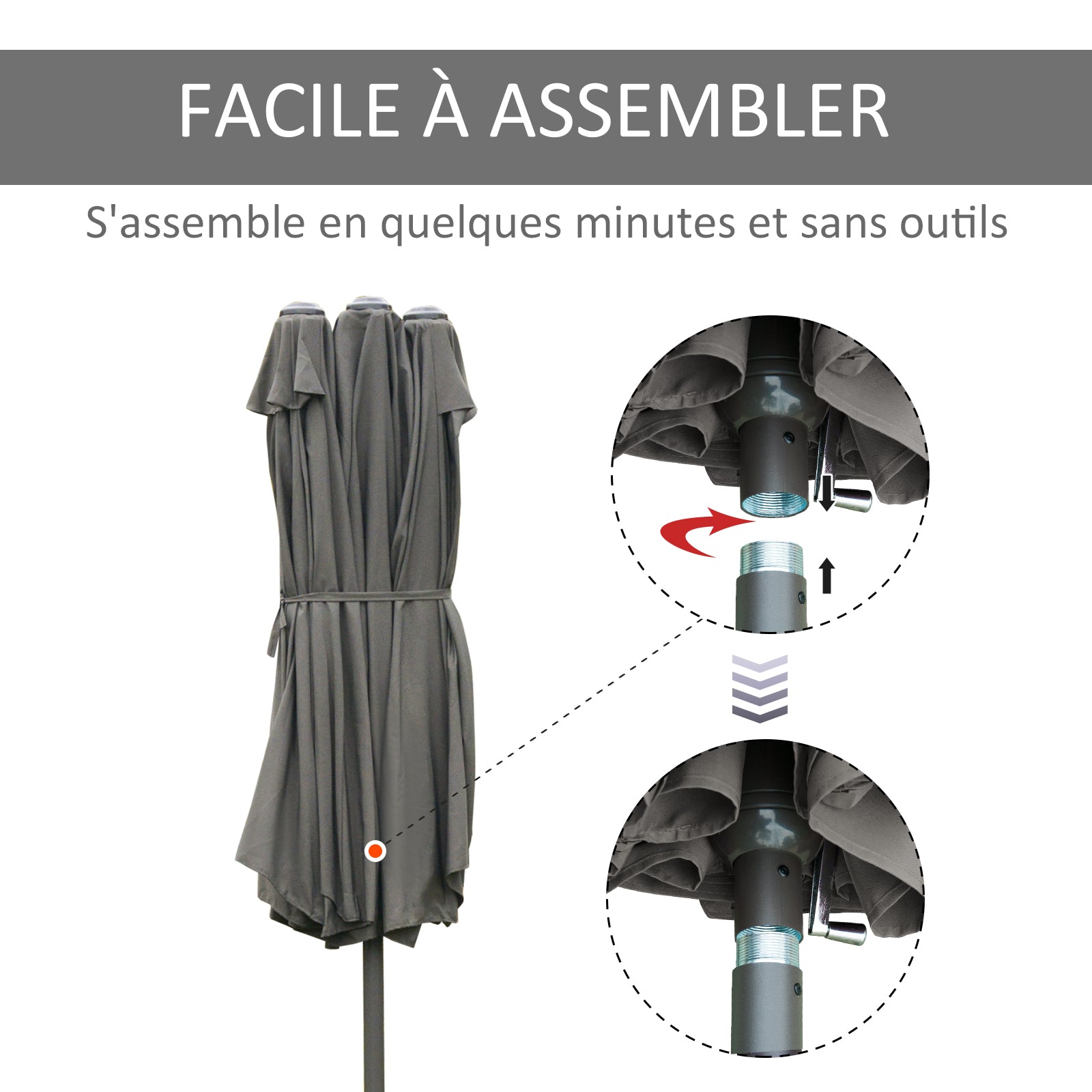 FACILE À ASSEMBLER

S'assemble en quelques minutes et sans outils