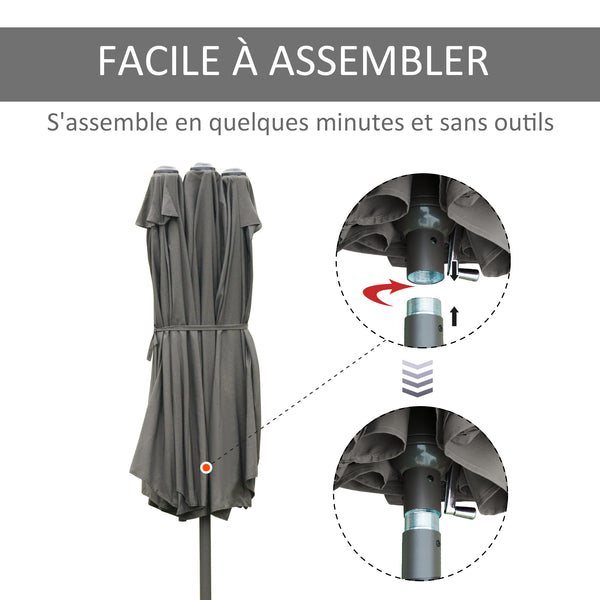 FACILE À ASSEMBLER

S'assemble en quelques minutes et sans outils