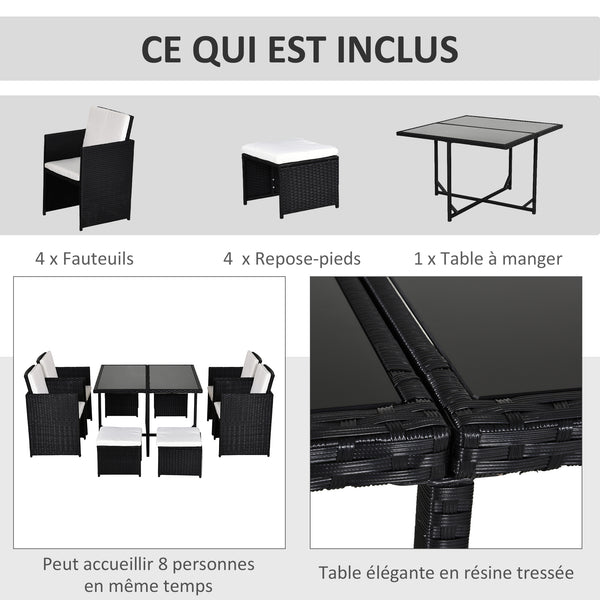 CE QUI EST INCLUS

4 x Fauteuils

4 x Repose-pieds

1 x Table à manger

Peut accueillir 8 personnes en même temps

Table élégante en résine tressée