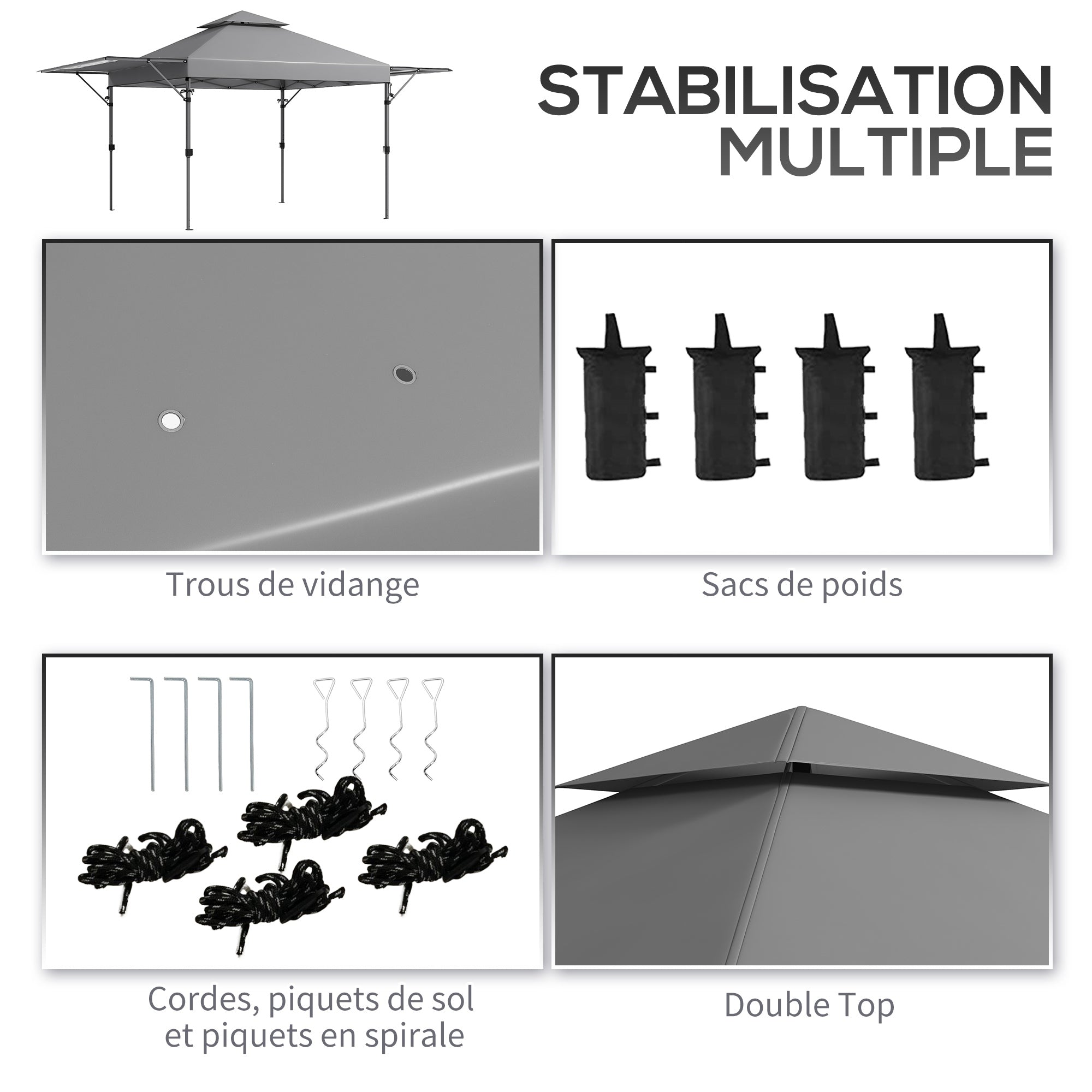 STABILISATION MULTIPLE

Trous de vidange

Sacs de poids

Cordes, piquets de sol et piquets en spirale

Double Top