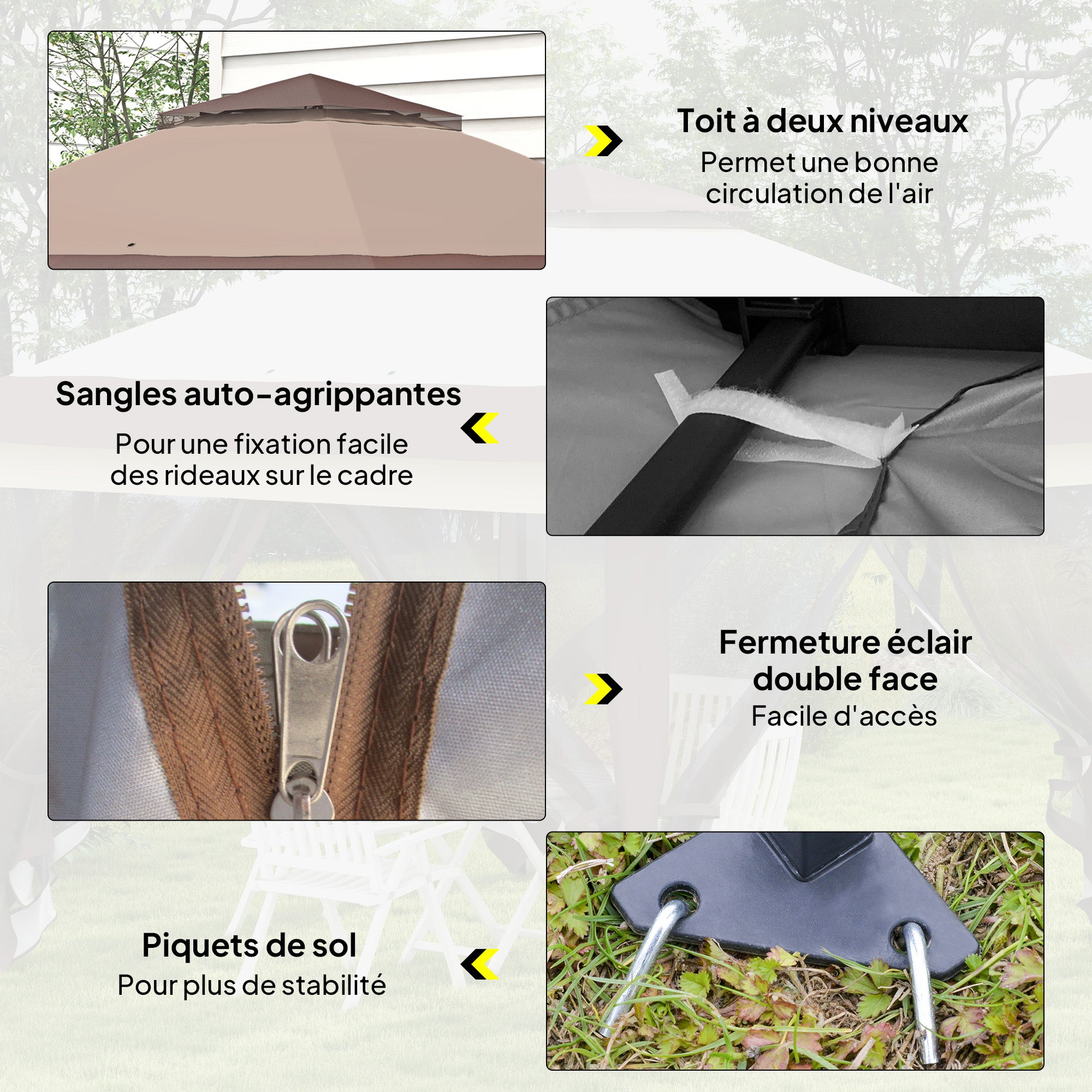 Toit à deux niveaux
Permet une bonne circulation de l'air

Sangles auto-agrippantes
Pour une fixation facile des rideaux sur le cadre

Fermeture éclair double face
Facile d'accès

Piquets de sol
Pour plus de stabilité