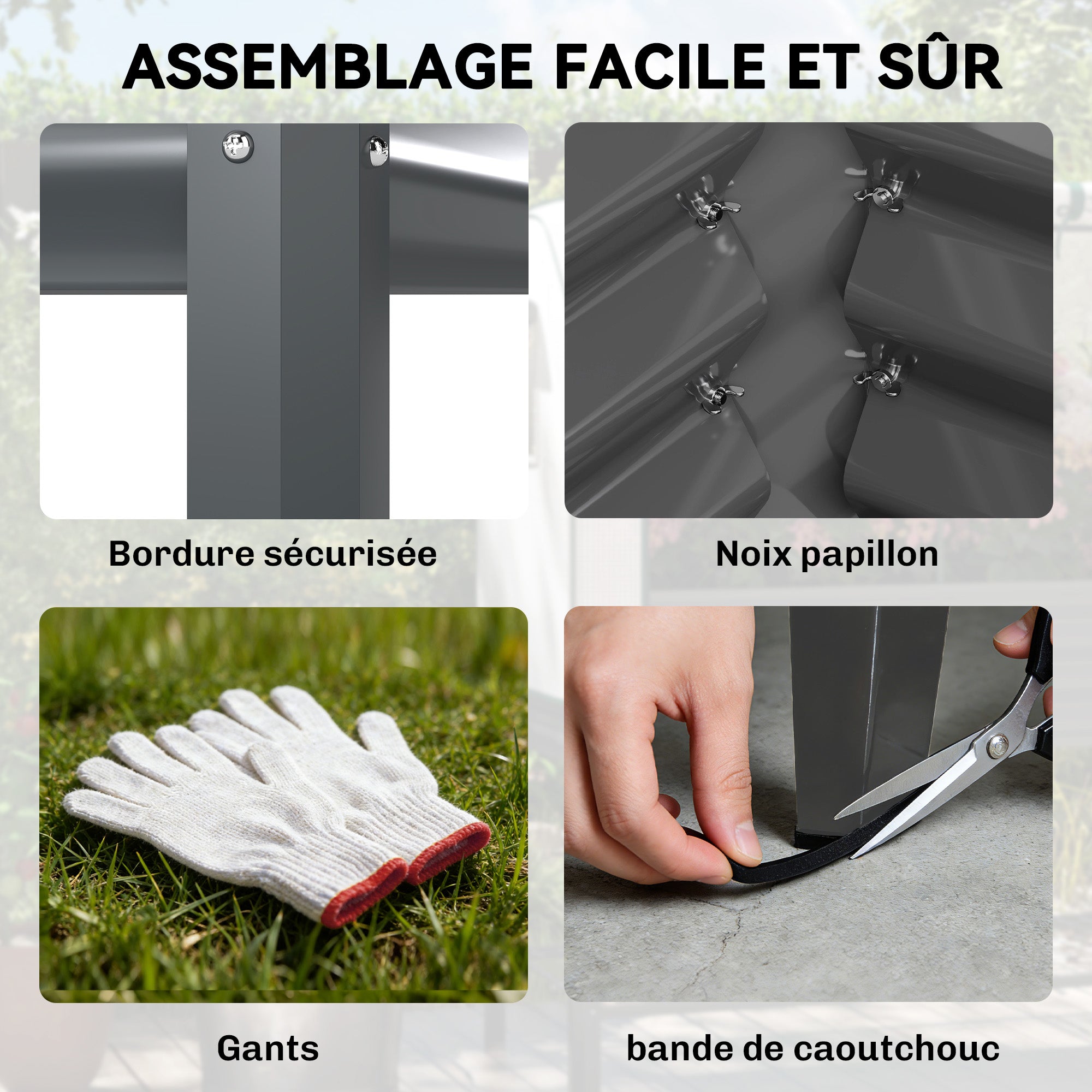 ASSEMBLAGE FACILE ET SÛR

Bordure sécurisée

Noix papillon

Gants

bande de caoutchouc