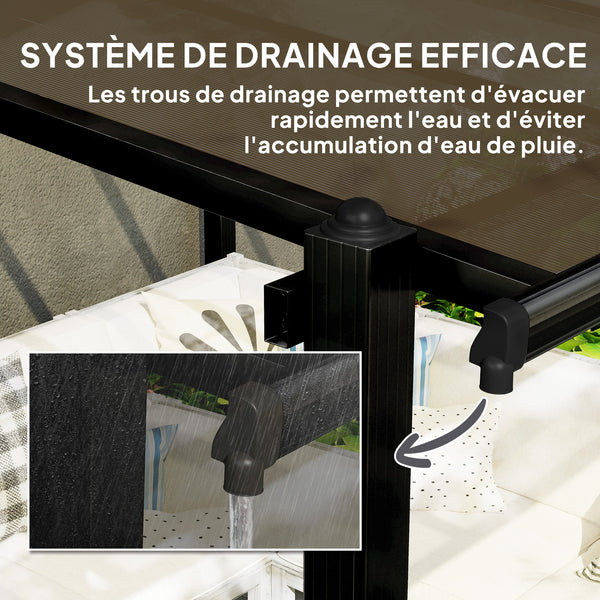 SYSTÈME DE DRAINAGE EFFICACE

Les trous de drainage permettent d'évacuer rapidement l'eau et d'éviter l'accumulation d'eau de pluie.