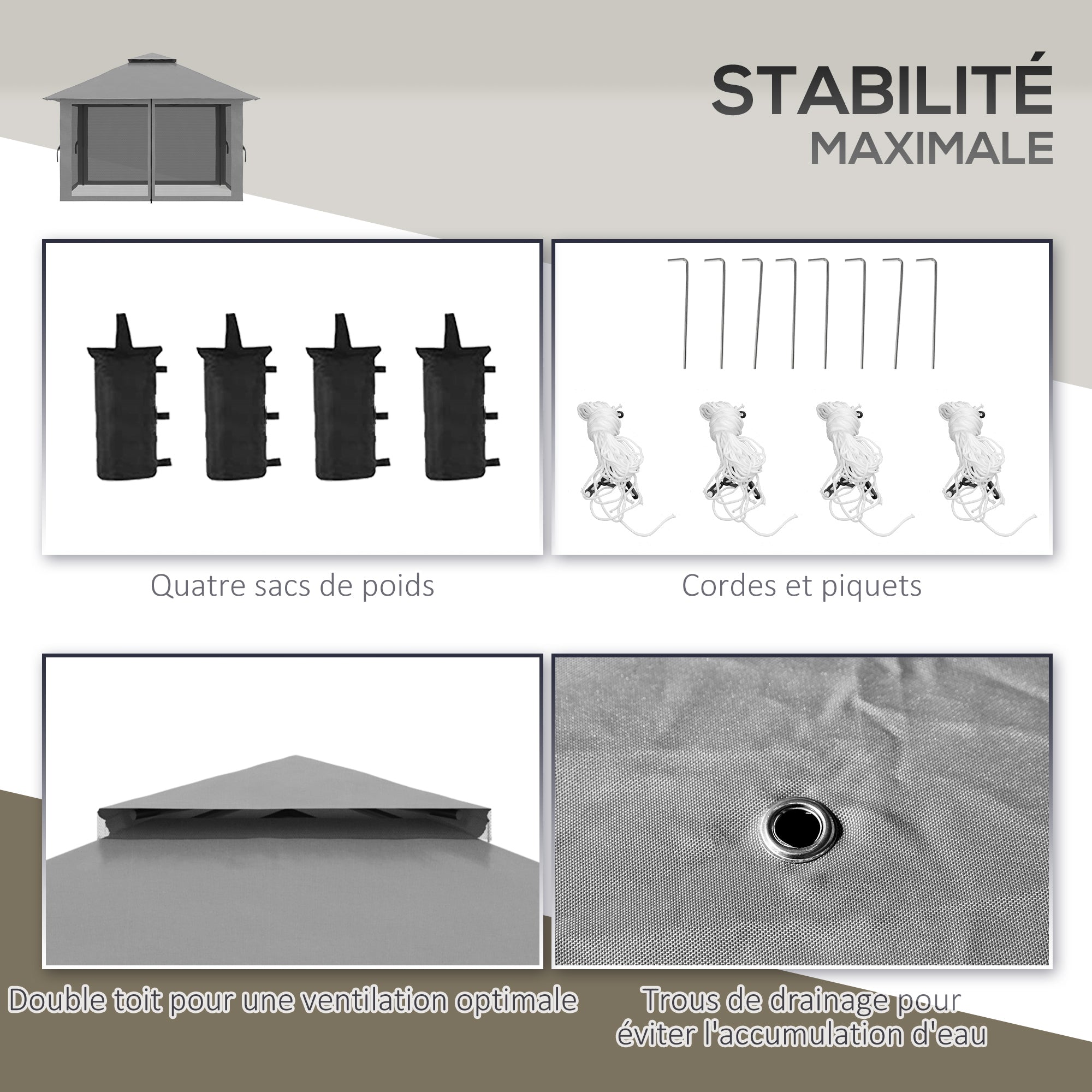 STABILITÉ
MAXIMALE

Quatre sacs de poids

Cordes et piquets

Double toit pour une ventilation optimale

Trous de drainage pour éviter l'accumulation d'eau