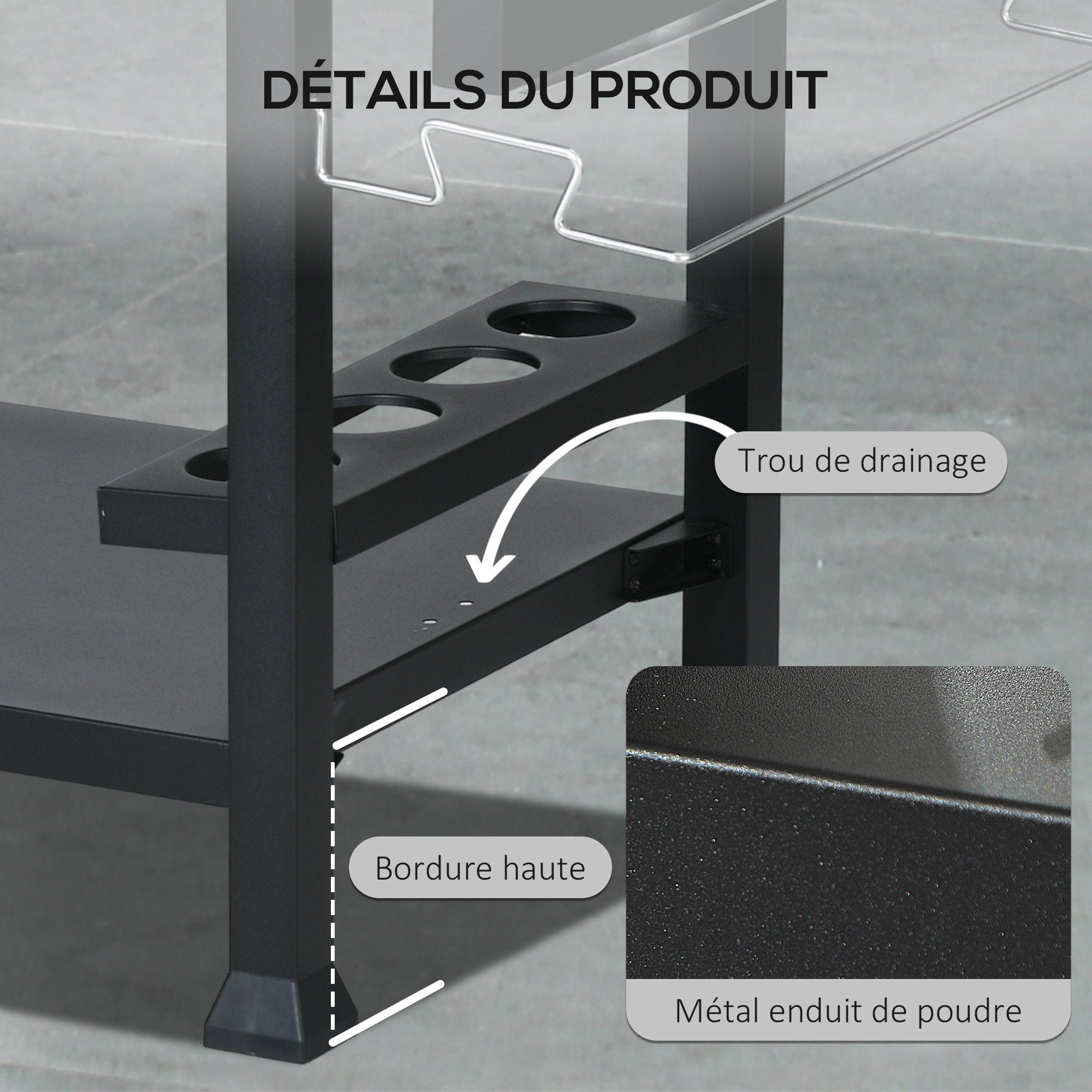 DÉTAILS DU PRODUIT

Trou de drainage

Bordure haute

Métal enduit de poudre